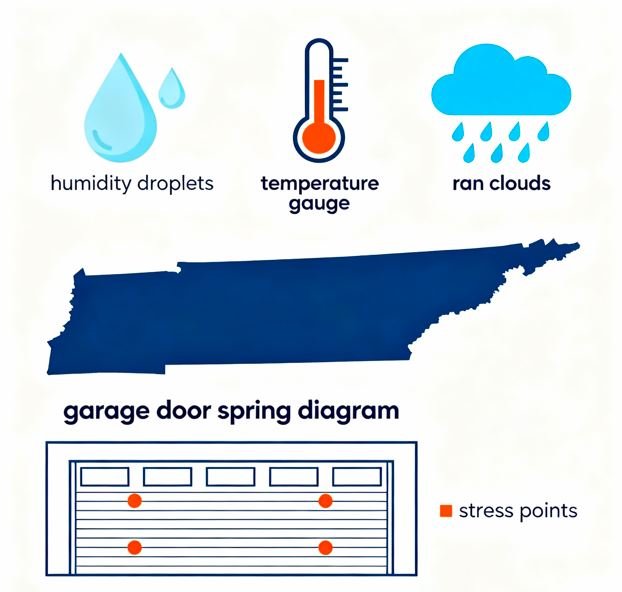 humidity droplets

temperature gauge

ran clouds

garage door spring diagram

stress points